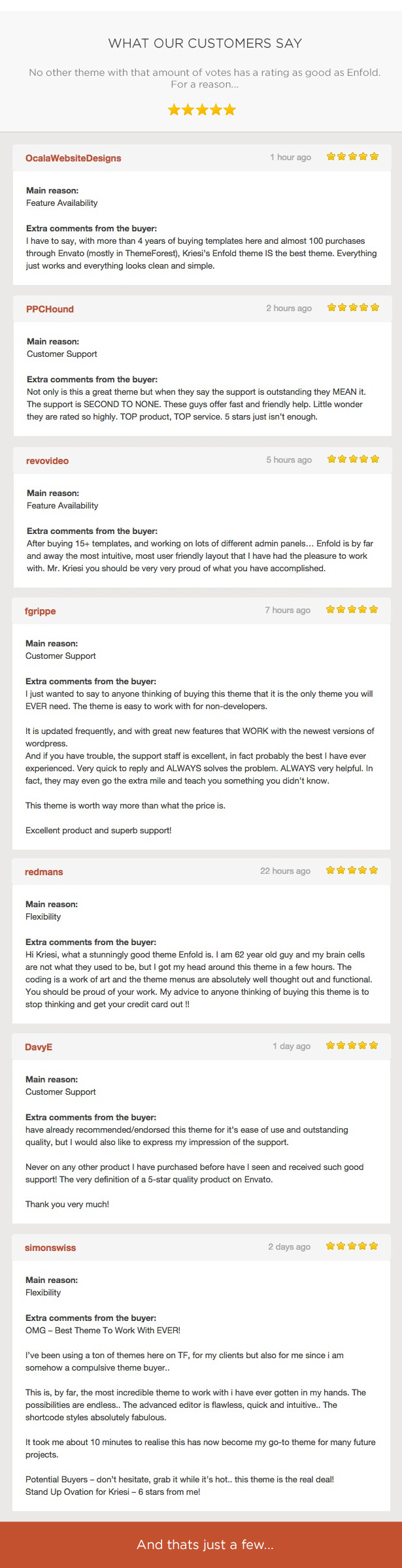 WHAT OUR CUSTOMERS SAY

No other theme with that amount of votes has a rating as good as Enfold. For a reason...

OcalaWebsiteDesigns
1 hour ago

Main reason:
Feature Availability

Extra comments from the buyer:
I have to say, with more than 4 years of buying templates here and almost 100 purchases through Envato (mostly in ThemeForest), Kriesi's Enfold theme IS the best theme. Everything just works and everything looks clean and simple.

PPCHound
2 hours ago

Main reason:
Customer Support

Extra comments from the buyer:
Not only is this a great theme but when they say the support is outstanding they MEAN it. The support is SECOND TO NONE. These guys offer fast and friendly help. Little wonder they are rated so highly. TOP product, TOP service. 5 stars just isn't enough.

revovideo
5 hours ago

Main reason:
Feature Availability

Extra comments from the buyer:
After buying 15+ templates, and working on lots of different admin panels... Enfold is by far and away the most intuitive, most user friendly layout that I have had the pleasure to work with. Mr. Kriesi you should be very very proud of what you have accomplished.

fgrippe
7 hours ago

Main reason:
Customer Support

Extra comments from the buyer:
I just wanted to say to anyone thinking of buying this theme that it is the only theme you will EVER need. The theme is easy to work with for non-developers.

It is updated frequently, and with great new features that WORK with the newest versions of wordpress.
And if you have trouble, the support staff is excellent, in fact probably the best I have ever experienced. Very quick to reply and ALWAYS solves the problem. ALWAYS very helpful. In fact, they may even go the extra mile and teach you something you didn't know.

This theme is worth way more than what the price is.

Excellent product and superb support!

redmans
22 hours ago

Main reason:
Flexibility

Extra comments from the buyer:
Hi Kriesi, what a stunningly good theme Enfold is. I am 62 year old guy and my brain cells are not what they used to be, but I got my head around this theme in a few hours. The coding is a work of art and the theme menus are absolutely well thought out and functional. You should be proud of your work. My advice to anyone thinking of buying this theme is to stop thinking and get your credit card out !!

DavyE
1 day ago

Main reason:
Customer Support

Extra comments from the buyer:
have already recommended/endorsed this theme for it's ease of use and outstanding quality, but I would also like to express my impression of the support.

Never on any other product I have purchased before have I seen and received such good support! The very definition of a 5-star quality product on Envato.

Thank you very much!

simonswiss
2 days ago

Main reason:
Flexibility

Extra comments from the buyer:
OMG – Best Theme To Work With EVER!

I've been using a ton of themes here on TF, for my clients but also for me since i am somehow a compulsive theme buyer..

This is, by far, the most incredible theme to work with i have ever gotten in my hands. The possibilities are endless.. The advanced editor is flawless, quick and intuitive.. The shortcode styles absolutely fabulous.

It took me about 10 minutes to realise this has now become my go-to theme for many future projects.

Potential Buyers – don't hesitate, grab it while it's hot.. this theme is the real deal!
Stand Up Ovation for Kriesi – 6 stars from me!

And thats just a few...